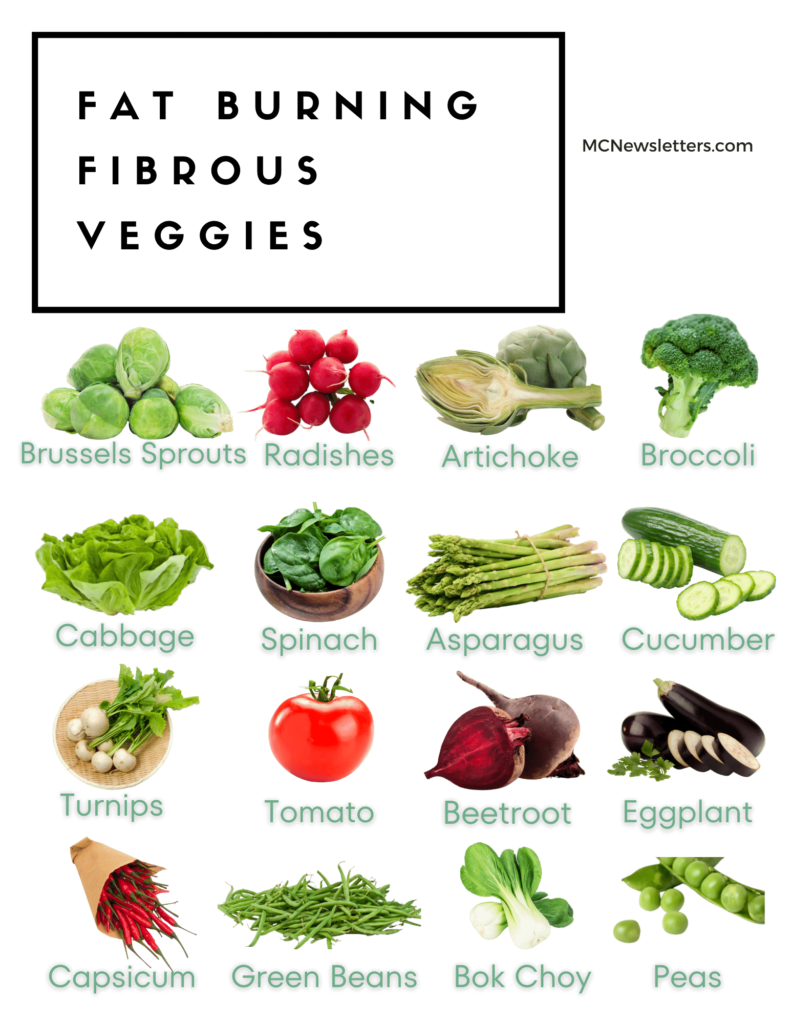 FAT BURNING FIBROUS VEGGIES

MCNewsletters.com

Brussels Sprouts
Radishes
Artichoke
Broccoli

Cabbage
Spinach
Asparagus
Cucumber

Turnips
Tomato
Beetroot
Eggplant

Capsicum
Green Beans
Bok Choy
Peas